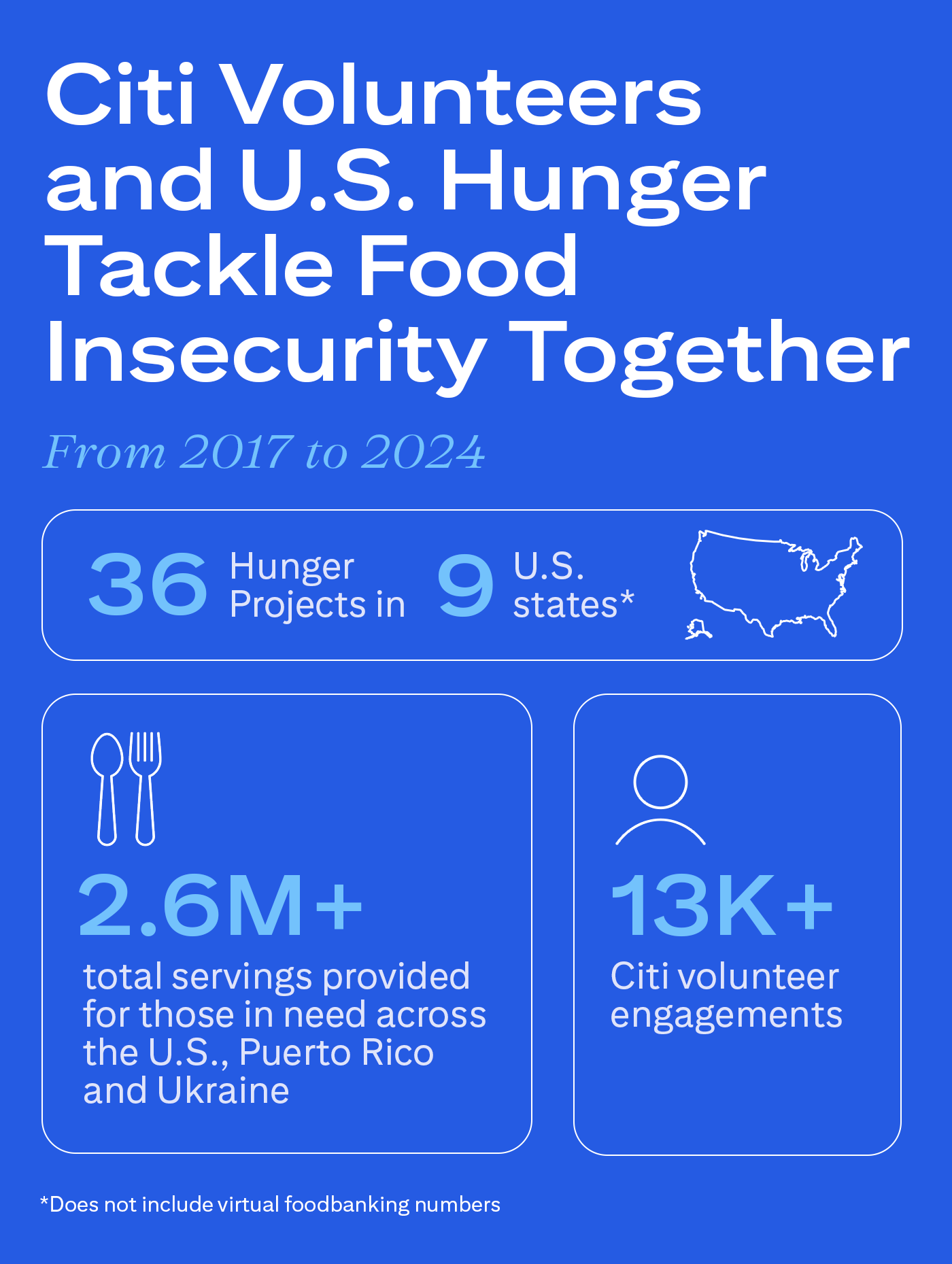 Citi Volunteers and U.S. Hunger Tackle Food Insecurity Together

From 2017 to 2024

36 Hunger Projects in 9 U.S. states*

2.6M+
total servings provided for those in need across the U.S., Puerto Rico and Ukraine

13K+
Citi volunteer engagements

*Does not include virtual foodbanking numbers